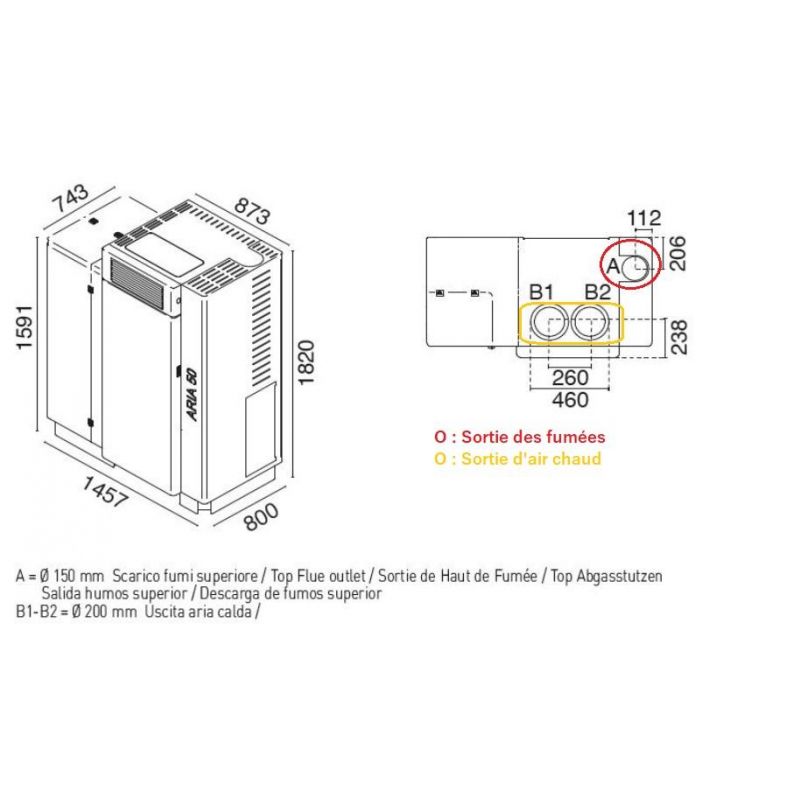 743
873
1591
1820
ARIA 50
1457
800

112
206
A
B1
B2
238
260
460

O : Sortie des fumées
O : Sortie d'air chaud

A = Ø 150 mm Scarico fumi superiore / Top Flue outlet / Sortie de Haut de Fumée / Top Abgasstutzen Salida humos superior / Descarga de fumos superior
B1-B2 = Ø 200 mm Uscita aria calda /