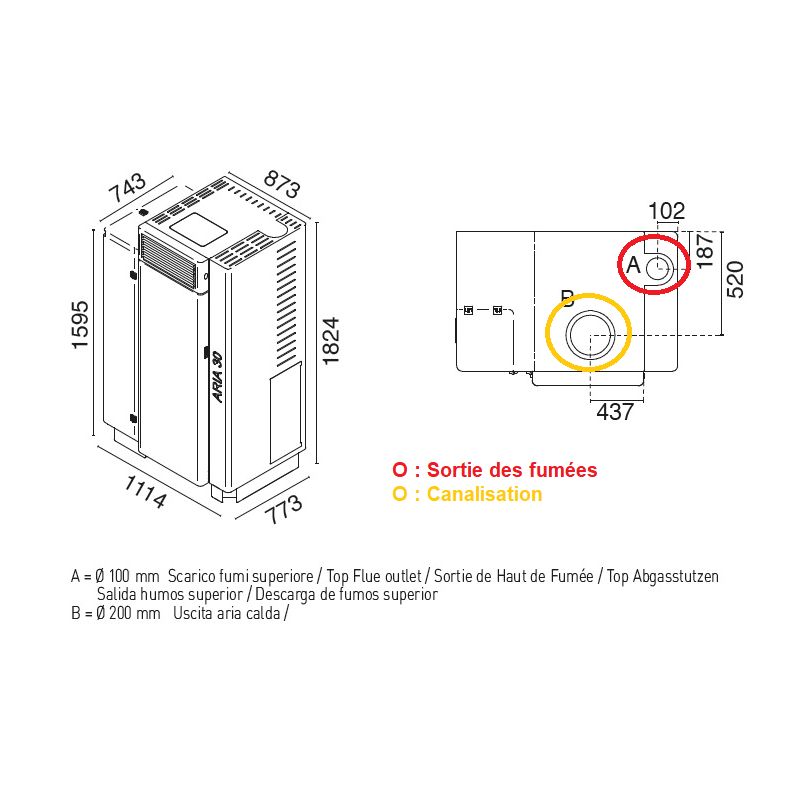 743
873
1595
1824
ARIA 30
1114
773

102
187
520
A
B
437

O : Sortie des fumées
O : Canalisation

A = Ø 100 mm Scarico fumi superiore / Top Flue outlet / Sortie de Haut de Fumée / Top Abgasstutzen Salida humos superior / Descarga de fumos superior
B = Ø 200 mm Uscita aria calda /